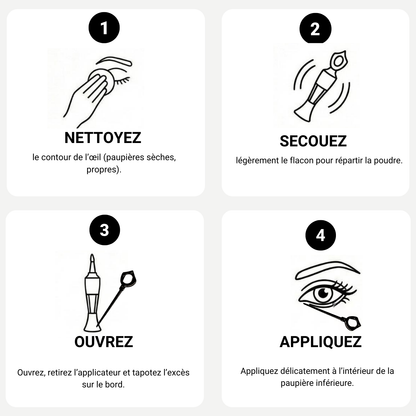 1

NETTOYEZ

le contour de l'œil (paupières sèches, propres).

2

SECOUEZ

légèrement le flacon pour répartir la poudre.

3

OUVREZ

Ouvrez, retirez l'applicateur et tapotez l'excès sur le bord.

4

APPLIQUEZ

Appliquez délicatement à l'intérieur de la paupière inférieure.