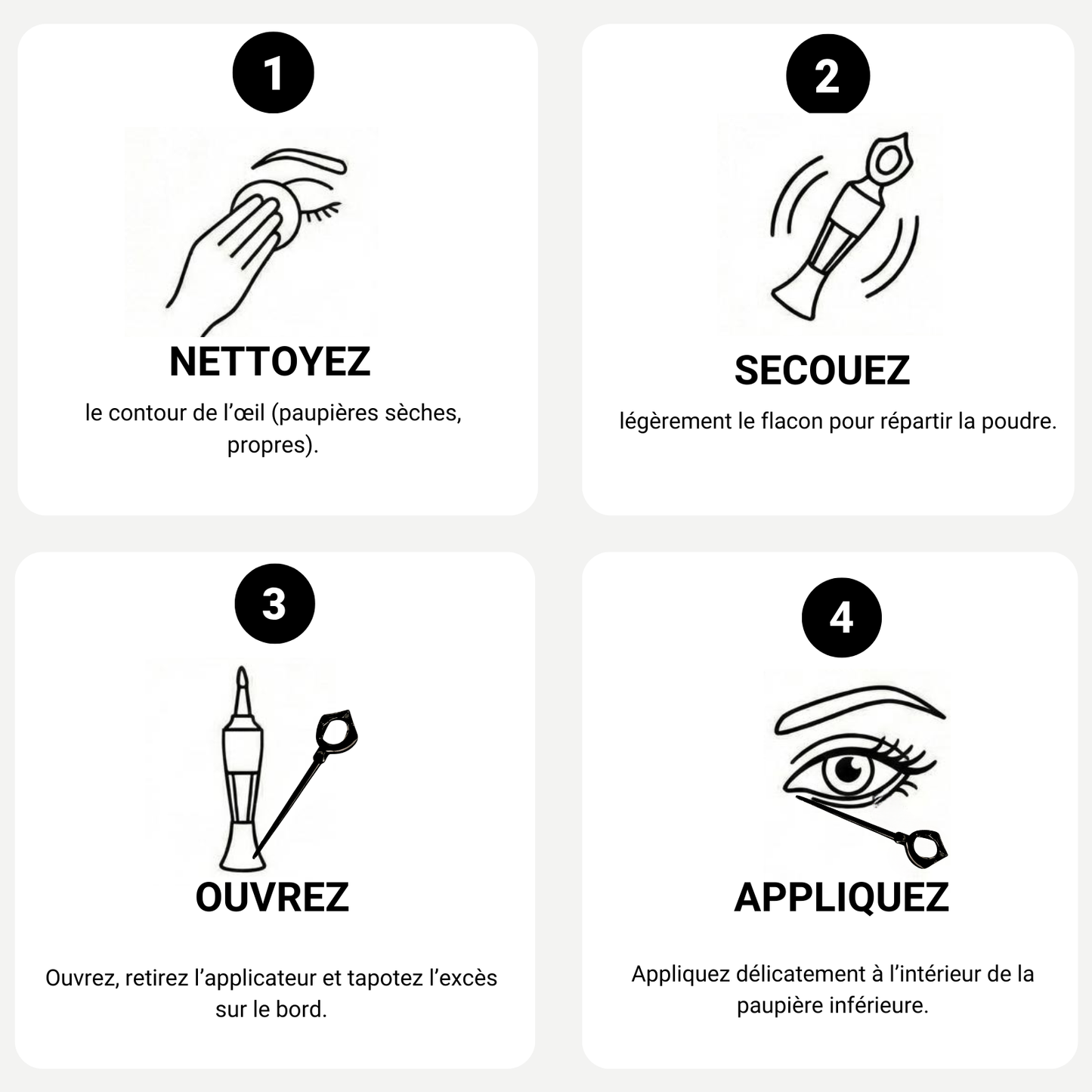 1

NETTOYEZ

le contour de l’œil (paupières sèches, propres).

2

SECOUEZ

légèrement le flacon pour répartir la poudre.

3

OUVREZ

Ouvrez, retirez l’applicateur et tapotez l’excès sur le bord.

4

APPLIQUEZ

Appliquez délicatement à l’intérieur de la paupière inférieure.